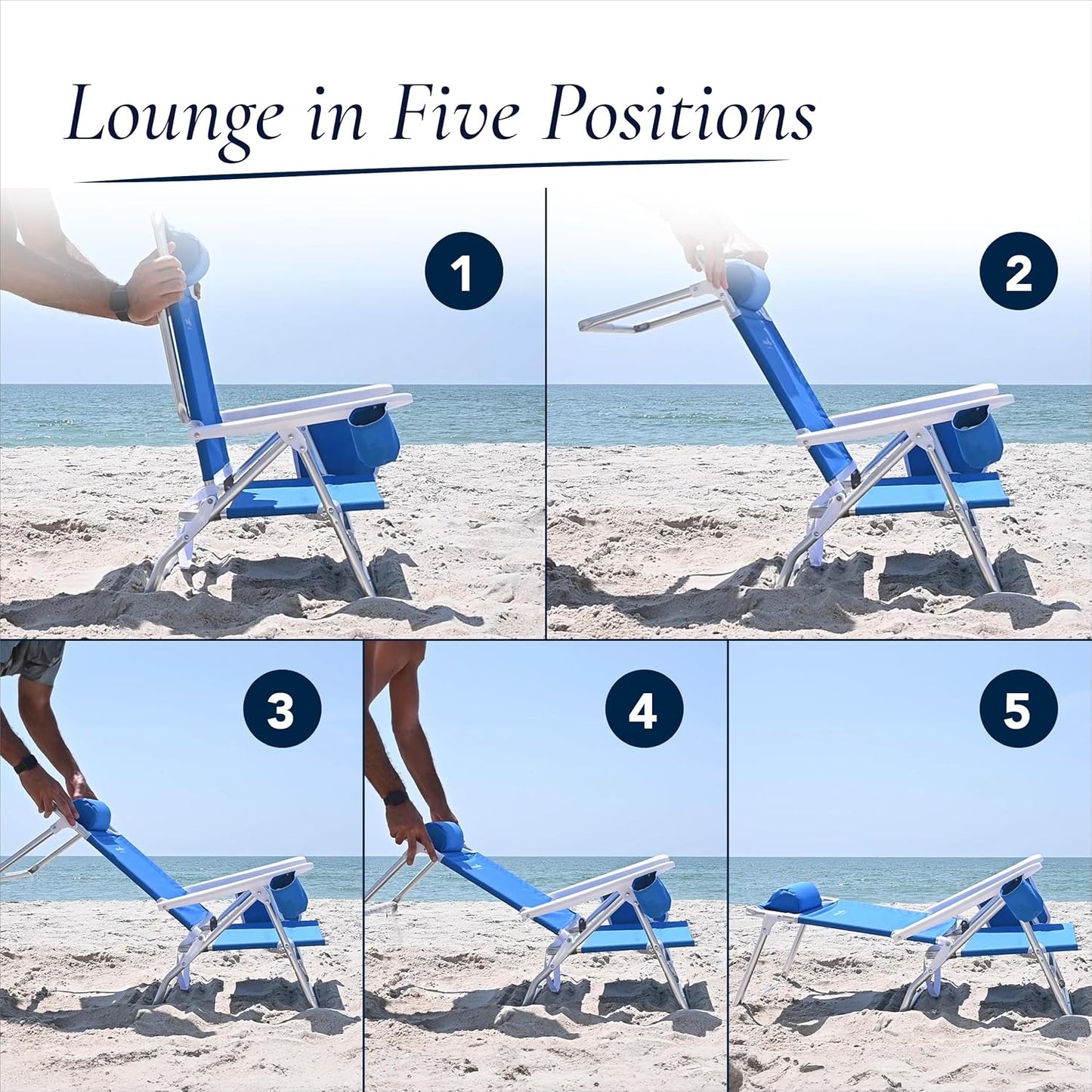 Lounge in Five Positions

1

2

3

4

5